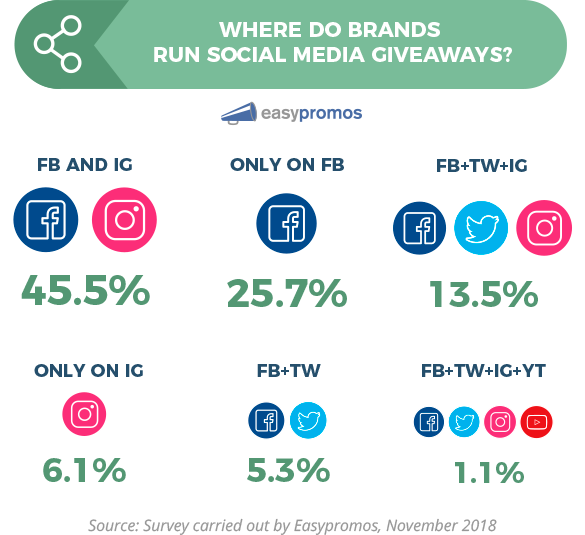 WHERE DO BRANDS RUN SOCIAL MEDIA GIVEAWAYS?

easypromos

FB AND IG

45.5%

ONLY ON FB

25.7%

FB+TW+IG

13.5%

ONLY ON IG

6.1%

FB+TW

5.3%

FB+TW+IG+YT

1.1%

Source: Survey carried out by Easypromos, November 2018