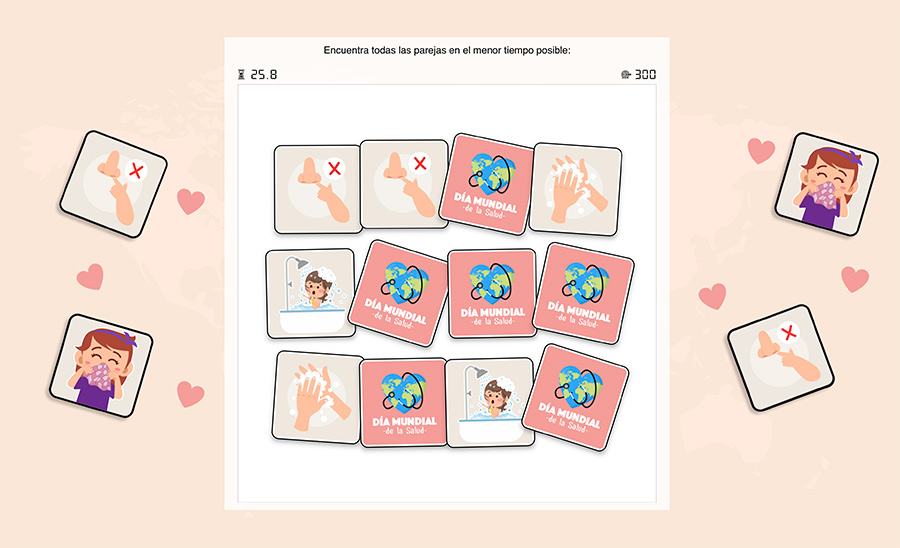 Encuentra todas las parejas en el menor tiempo posible:

25.8

300

DÍA MUNDIAL
-de la Salud-

DÍA MUNDIAL
-de la Salud-

DÍA MUNDIAL
-de la Salud-

DÍA MUNDIAL
-de la Salud-

DÍA MUNDIAL
-de la Salud-

DÍA MUNDIAL
-de la Salud-